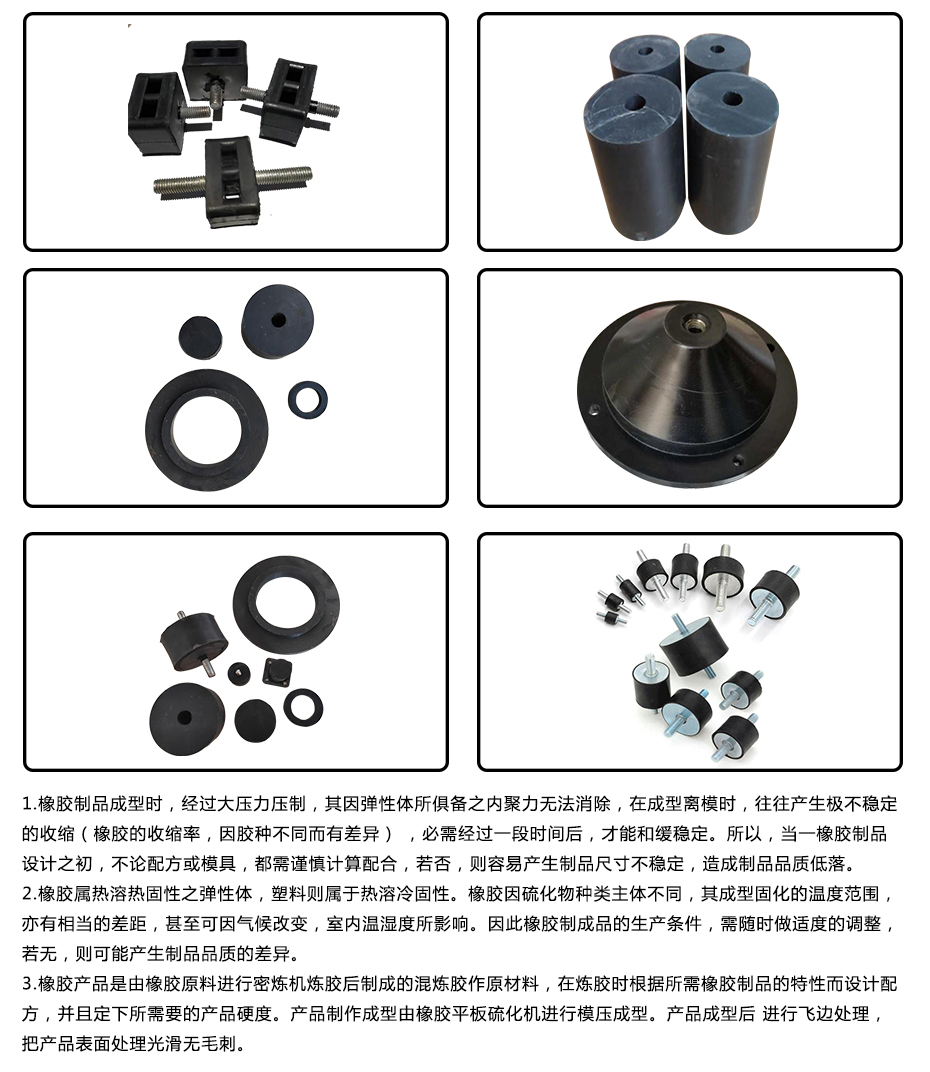 1.橡胶制品成型时，经过大压力压制，其因弹性体所俱备之内聚力无法消除，在成型离模时，往往产生极不稳定的收缩（橡胶的收缩率，因胶种不同而有差异），必需经过一段时间后，才能和缓稳定。所以，当一橡胶制品设计之初，不论配方或模具，都需谨慎计算配合，若否，则容易产生制品尺寸不稳定，造成制品品质低落。

2.橡胶属热溶热固性之弹性体，塑料则属于热溶冷固性。橡胶因硫化物种类主体不同，其成型固化的温度范围，亦有相当的差距，甚至可因气候改变，室内温湿度所影响。因此橡胶制成品的生产条件，需随时做适度的调整，若无，则可能产生制品品质的差异。

3.橡胶产品是由橡胶原料进行密炼机炼胶后制成的混炼胶作原材料，在炼胶时根据所需橡胶制品的特性而设计配方，并且定下所需要的产品硬度。产品制作成型由橡胶平板硫化机进行模压成型。产品成型后 进行飞边处理，把产品表面处理光滑无毛刺。